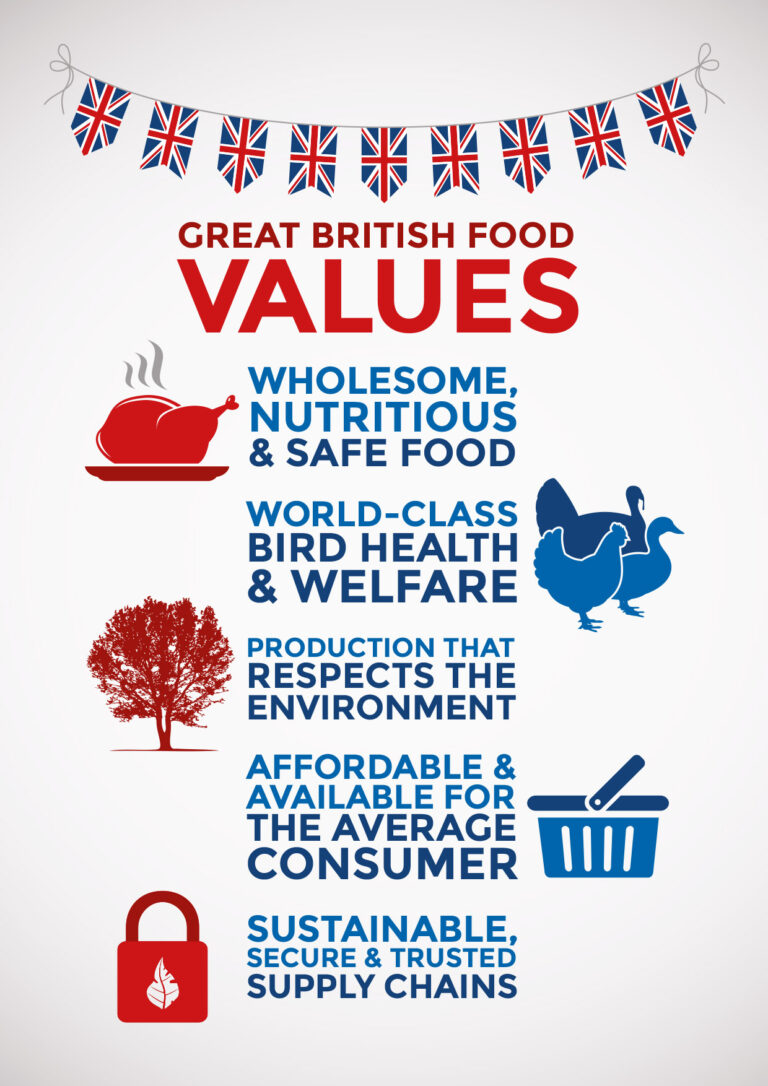 GREAT BRITISH FOOD
VALUES

WHOLESOME, NUTRITIOUS & SAFE FOOD

WORLD-CLASS BIRD HEALTH & WELFARE

PRODUCTION THAT RESPECTS THE ENVIRONMENT

AFFORDABLE & AVAILABLE FOR THE AVERAGE CONSUMER

SUSTAINABLE, SECURE & TRUSTED SUPPLY CHAINS